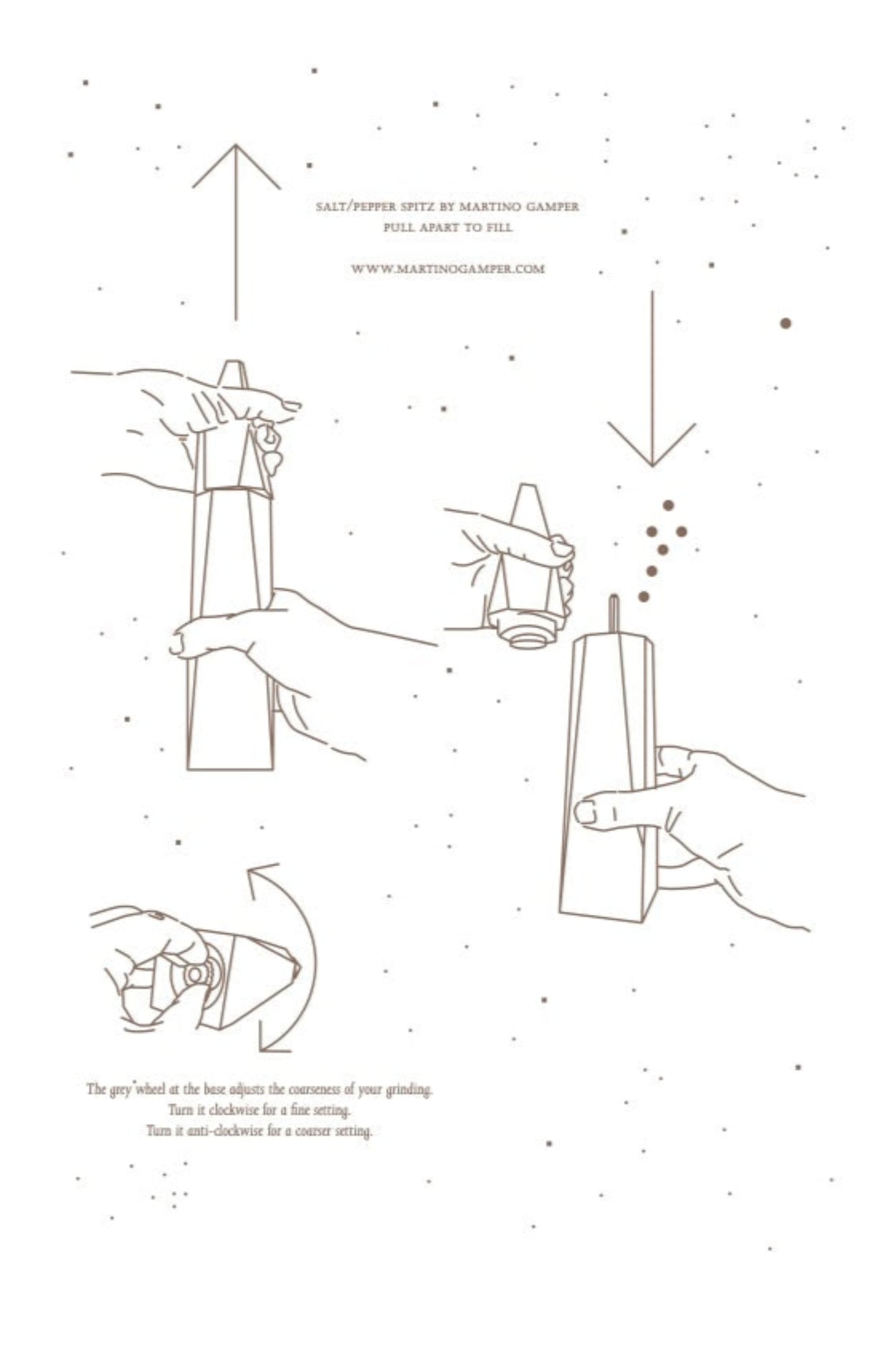 SALT/PEPPER SPITZ BY MARTINO GAMPER
PULL APART TO FILL

WWW.MARTINOGAMPER.COM

The grey wheel at the base adjusts the coarseness of your grinding.
Turn it clockwise for a fine setting.
Turn it anti-clockwise for a coarser setting.