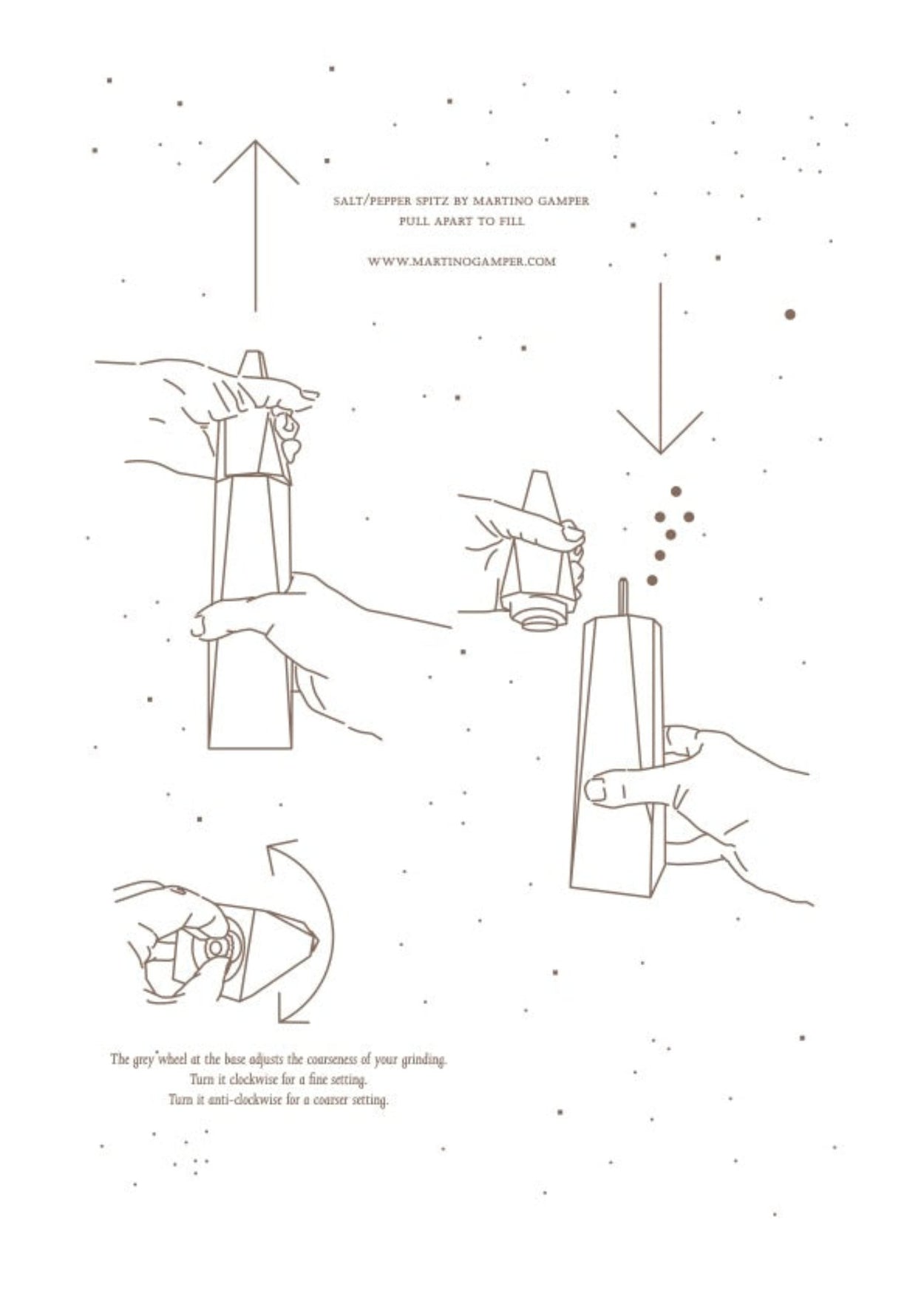 SALT/PEPPER SPITZ BY MARTINO GAMPER
PULL APART TO FILL

WWW.MARTINOGAMPER.COM

The grey wheel at the base adjusts the coarseness of your grinding.
Turn it clockwise for a fine setting.
Turn it anti-clockwise for a coarser setting.